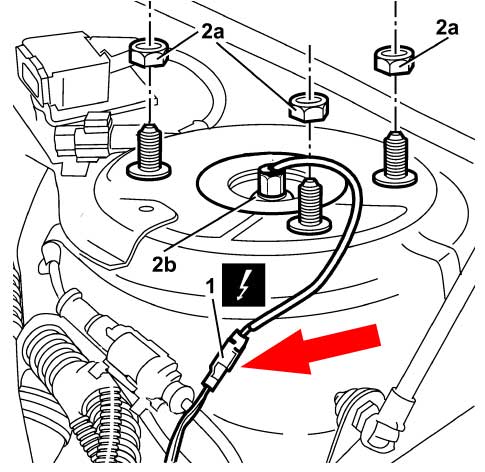 2a
2a
2b
1