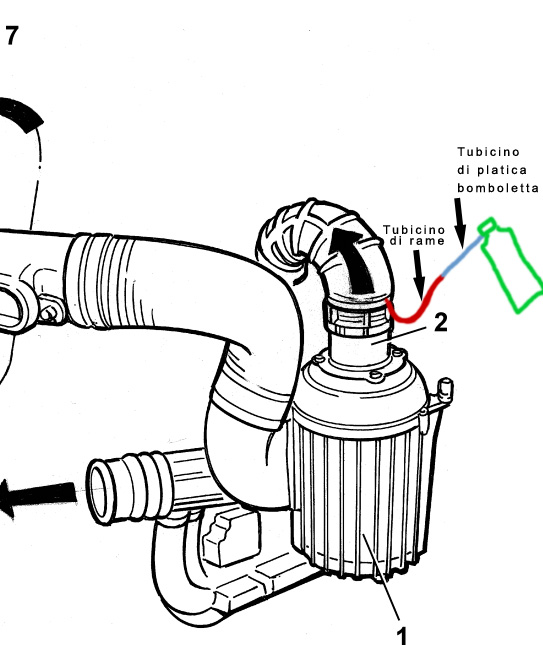 7

Tubicino di platica bomboletta

Tubicino di rame

2

1