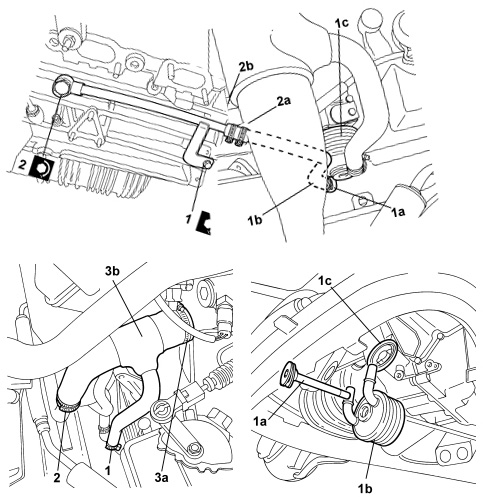 1c
2b
2a
2
1
1b
1a
3b
2
1
3a
1c
1a
1b